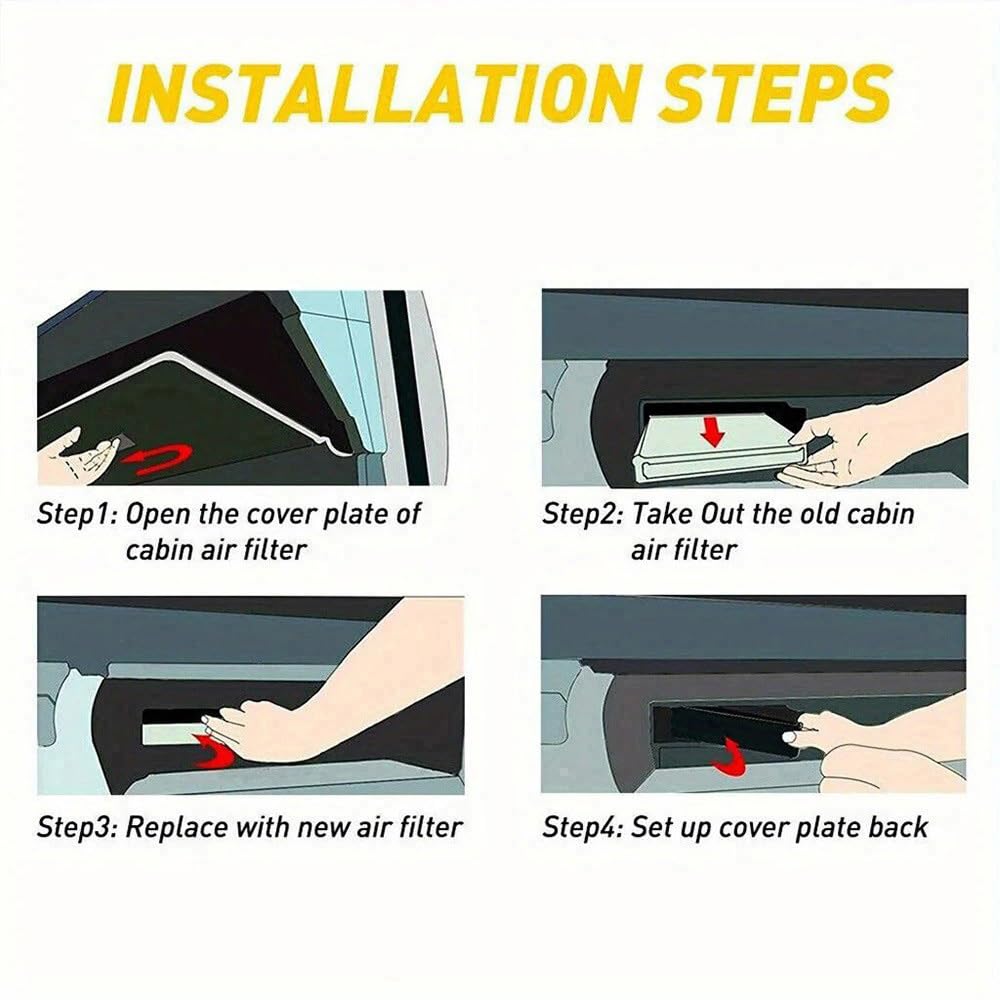 INSTALLATION STEPS

Step1: Open the cover plate of cabin air filter

Step2: Take Out the old cabin air filter

Step3: Replace with new air filter

Step4: Set up cover plate back